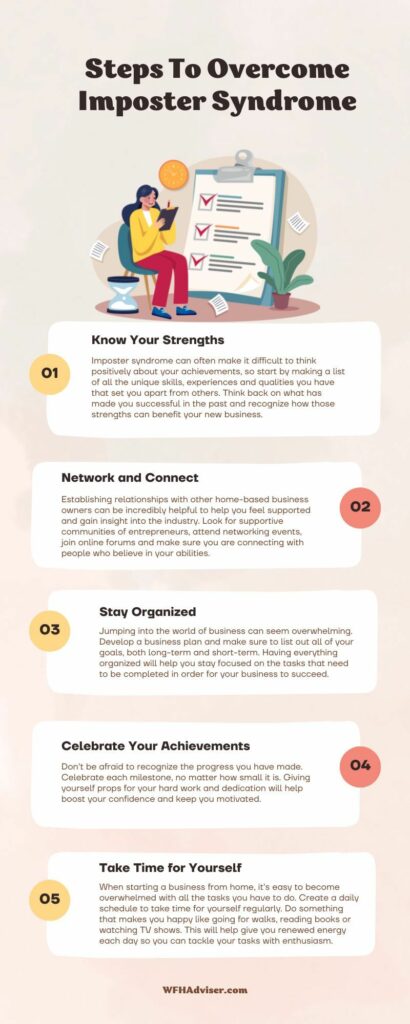 Steps To Overcome Imposter Syndrome

01

Know Your Strengths

Imposter syndrome can often make it difficult to think positively about your achievements, so start by making a list of all the unique skills, experiences and qualities you have that set you apart from others. Think back on what has made you successful in the past and recognize how those strengths can benefit your new business.

Network and Connect

Establishing relationships with other home-based business owners can be incredibly helpful to help you feel supported and gain insight into the industry. Look for supportive communities of entrepreneurs, attend networking events, join online forums and make sure you are connecting with people who believe in your abilities.

02

03

Stay Organized

Jumping into the world of business can seem overwhelming. Develop a business plan and make sure to list out all of your goals, both long-term and short-term. Having everything organized will help you stay focused on the tasks that need to be completed in order for your business to succeed.

Celebrate Your Achievements

Don't be afraid to recognize the progress you have made. Celebrate each milestone, no matter how small it is. Giving yourself props for your hard work and dedication will help boost your confidence and keep you motivated.

04

05

Take Time for Yourself

When starting a business from home, it's easy to become overwhelmed with all the tasks you have to do. Create a daily schedule to take time for yourself regularly. Do something that makes you happy like going for walks, reading books or watching TV shows. This will help give you renewed energy each day so you can tackle your tasks with enthusiasm.

WFHAdviser.com